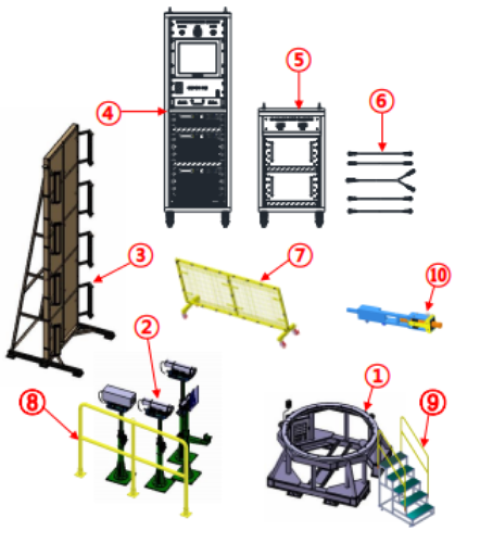 5
4
6
3
7
10
2
1
8
9